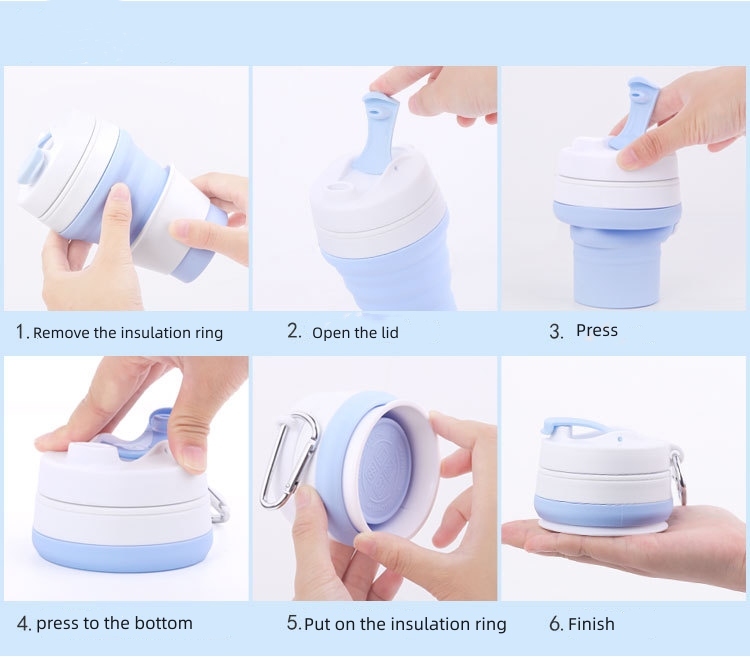 1. Remove the insulation ring

2. Open the lid

3. Press

4. press to the bottom

5. Put on the insulation ring

6. Finish