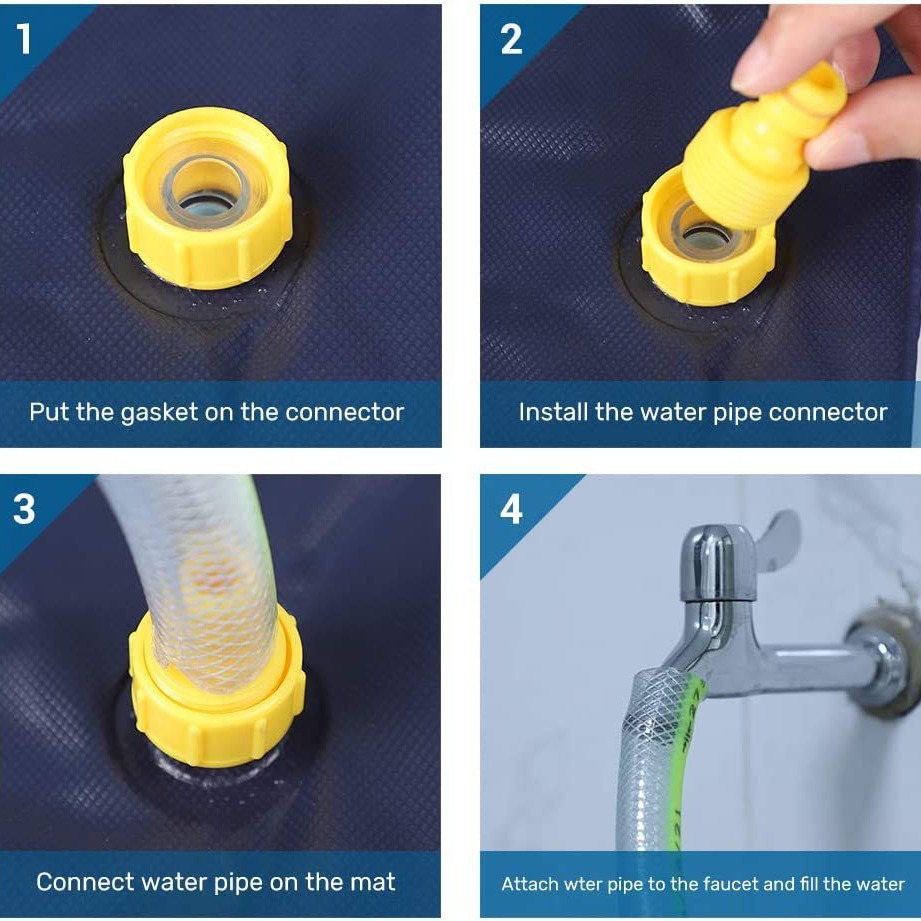 1

Put the gasket on the connector

2

Install the water pipe connector

3

Connect water pipe on the mat

4

Attach wter pipe to the faucet and fill the water